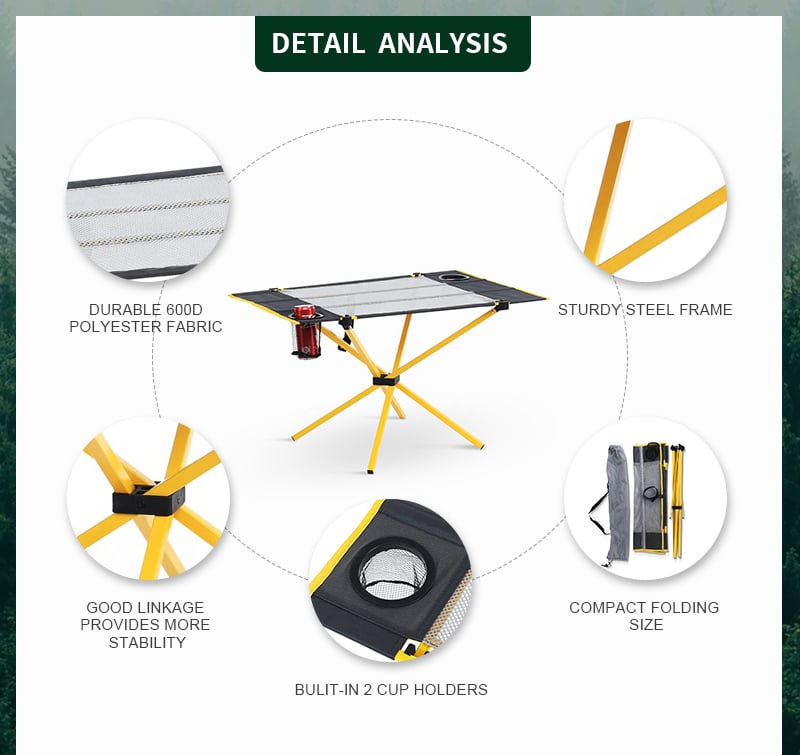 DETAIL ANALYSIS

DURABLE 600D POLYESTER FABRIC

STURDY STEEL FRAME

GOOD LINKAGE PROVIDES MORE STABILITY

COMPACT FOLDING SIZE

BULIT-IN 2 CUP HOLDERS