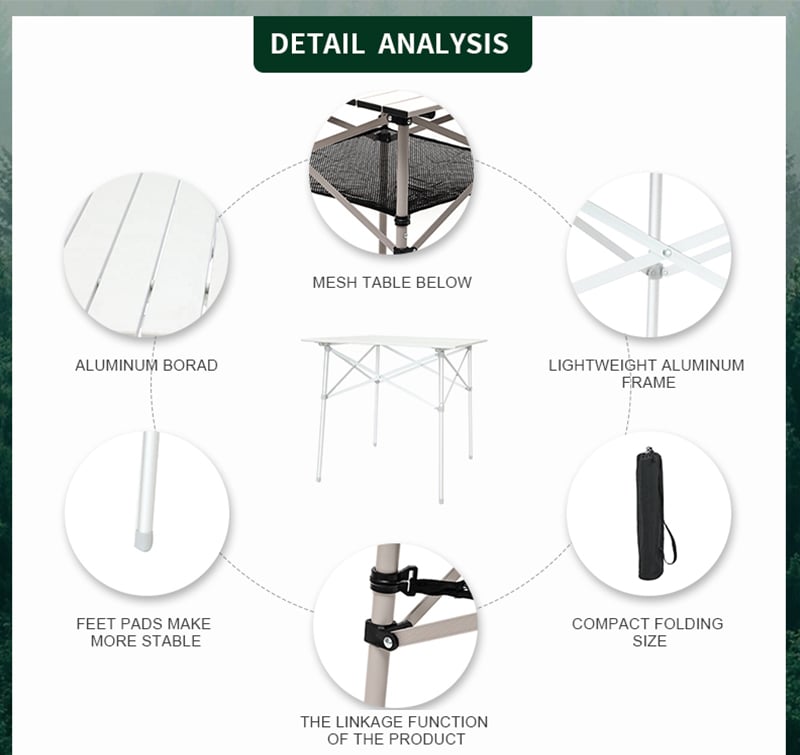 DETAIL ANALYSIS

MESH TABLE BELOW

ALUMINUM BORAD

LIGHTWEIGHT ALUMINUM FRAME

FEET PADS MAKE MORE STABLE

COMPACT FOLDING SIZE

THE LINKAGE FUNCTION OF THE PRODUCT