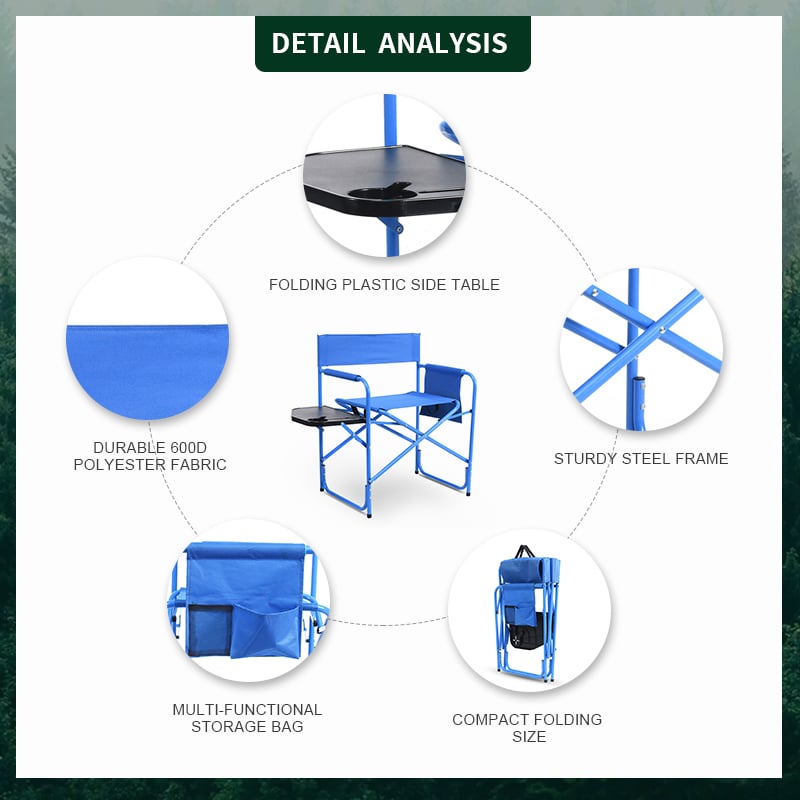 DETAIL ANALYSIS

FOLDING PLASTIC SIDE TABLE

DURABLE 600D POLYESTER FABRIC

STURDY STEEL FRAME

MULTI-FUNCTIONAL STORAGE BAG

COMPACT FOLDING SIZE