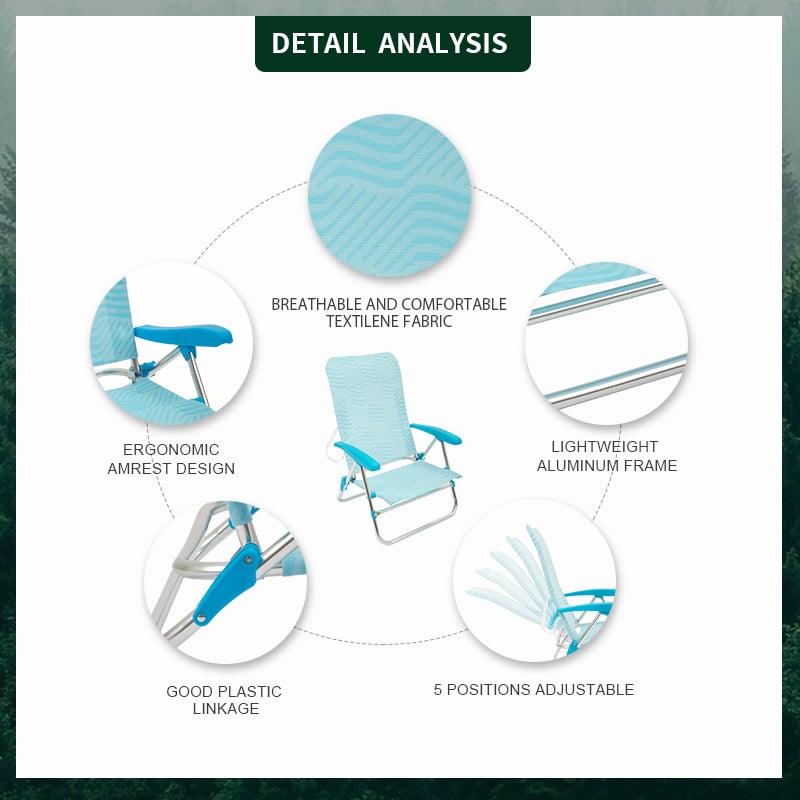 DETAIL ANALYSIS

BREATHABLE AND COMFORTABLE TEXTILENE FABRIC

ERGONOMIC AMREST DESIGN

LIGHTWEIGHT ALUMINUM FRAME

GOOD PLASTIC LINKAGE

5 POSITIONS ADJUSTABLE