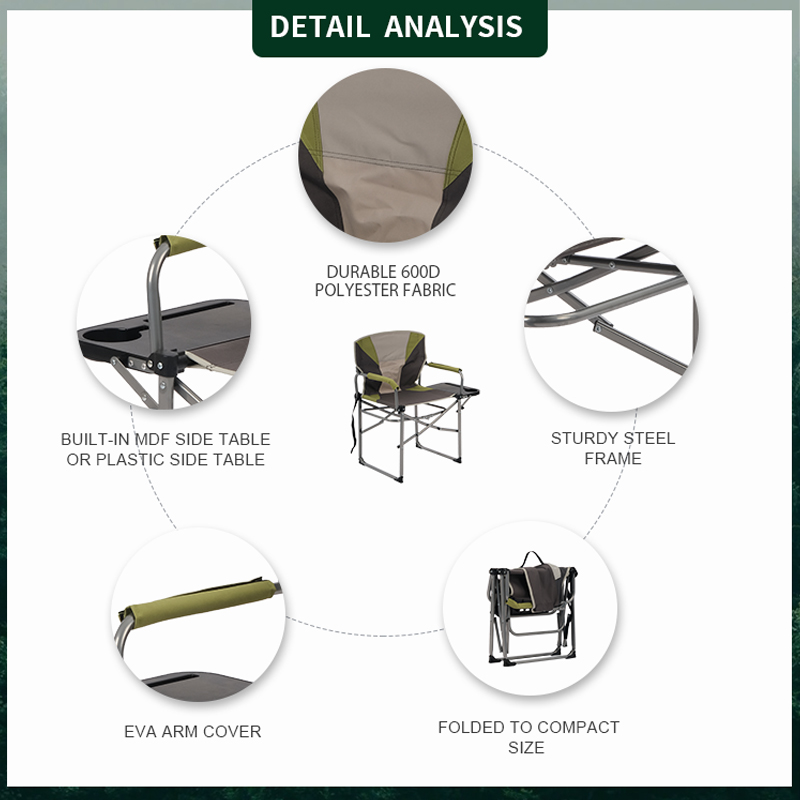 DETAIL ANALYSIS

DURABLE 600D POLYESTER FABRIC

BUILT-IN MDF SIDE TABLE OR PLASTIC SIDE TABLE

STURDY STEEL FRAME

EVA ARM COVER

FOLDED TO COMPACT SIZE