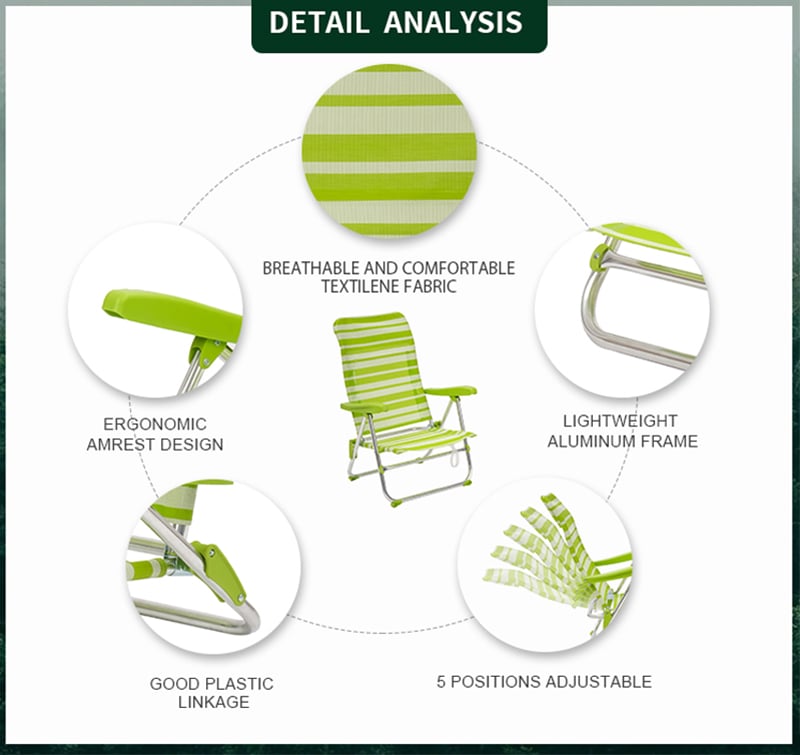 DETAIL ANALYSIS

BREATHABLE AND COMFORTABLE TEXTILENE FABRIC

ERGONOMIC AMREST DESIGN

LIGHTWEIGHT ALUMINUM FRAME

GOOD PLASTIC LINKAGE

5 POSITIONS ADJUSTABLE