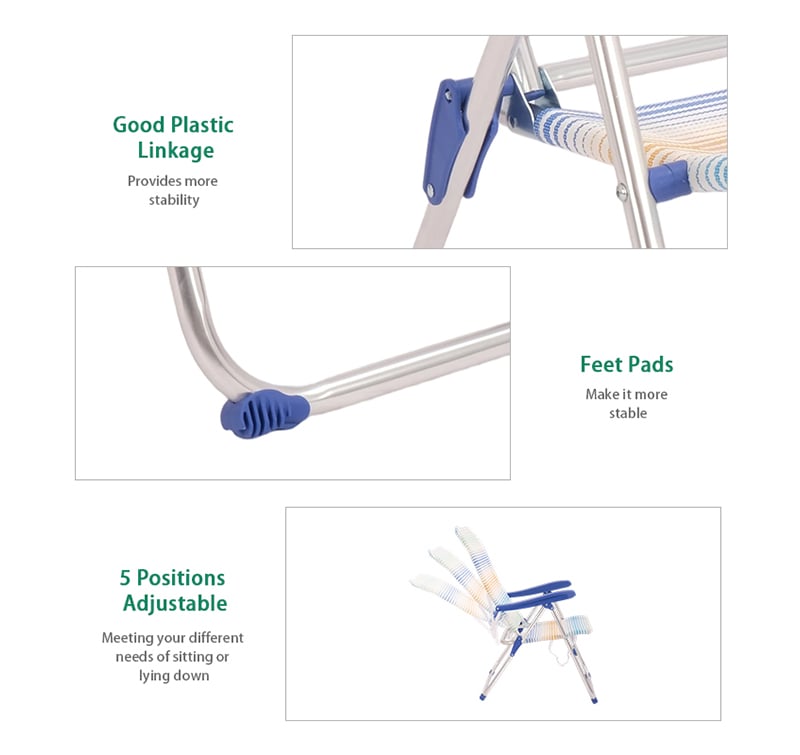 Good Plastic Linkage

Provides more stability

Feet Pads

Make it more stable

5 Positions Adjustable

Meeting your different needs of sitting or lying down