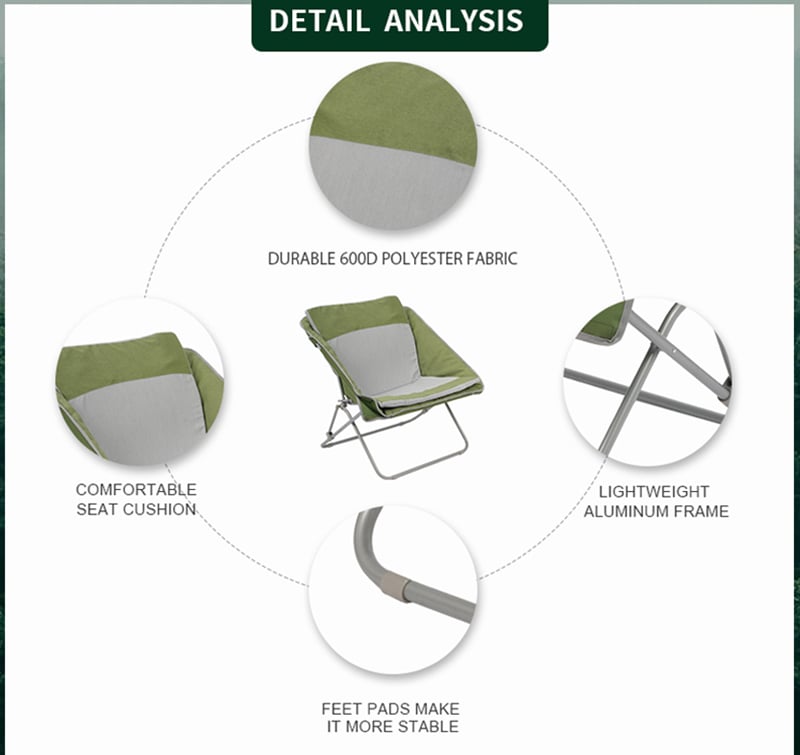 DETAIL ANALYSIS

DURABLE 600D POLYESTER FABRIC

COMFORTABLE SEAT CUSHION

LIGHTWEIGHT ALUMINUM FRAME

FEET PADS MAKE IT MORE STABLE