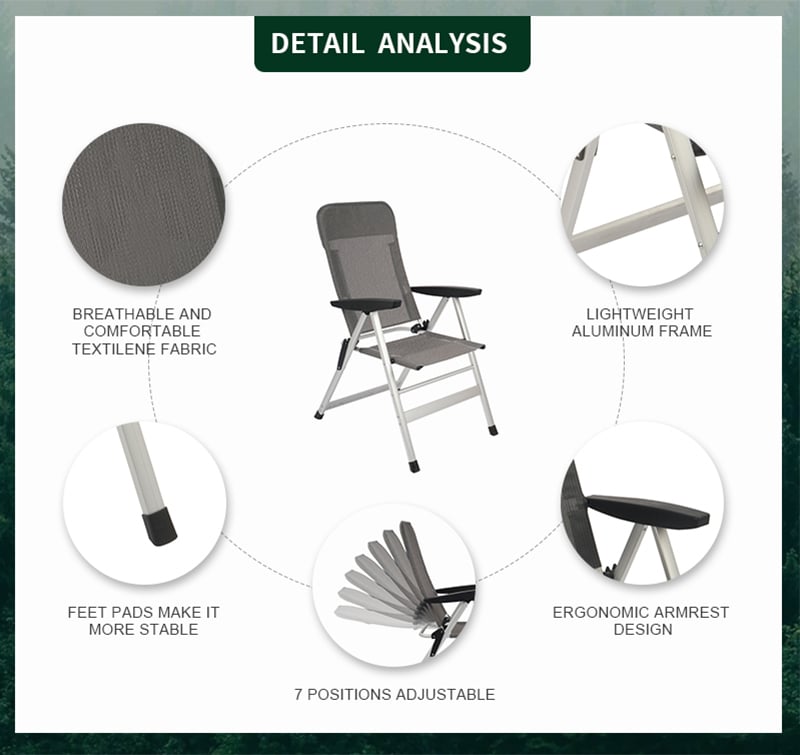 DETAIL ANALYSIS

BREATHABLE AND COMFORTABLE TEXTILENE FABRIC

LIGHTWEIGHT ALUMINUM FRAME

FEET PADS MAKE IT MORE STABLE

ERGONOMIC ARMREST DESIGN

7 POSITIONS ADJUSTABLE