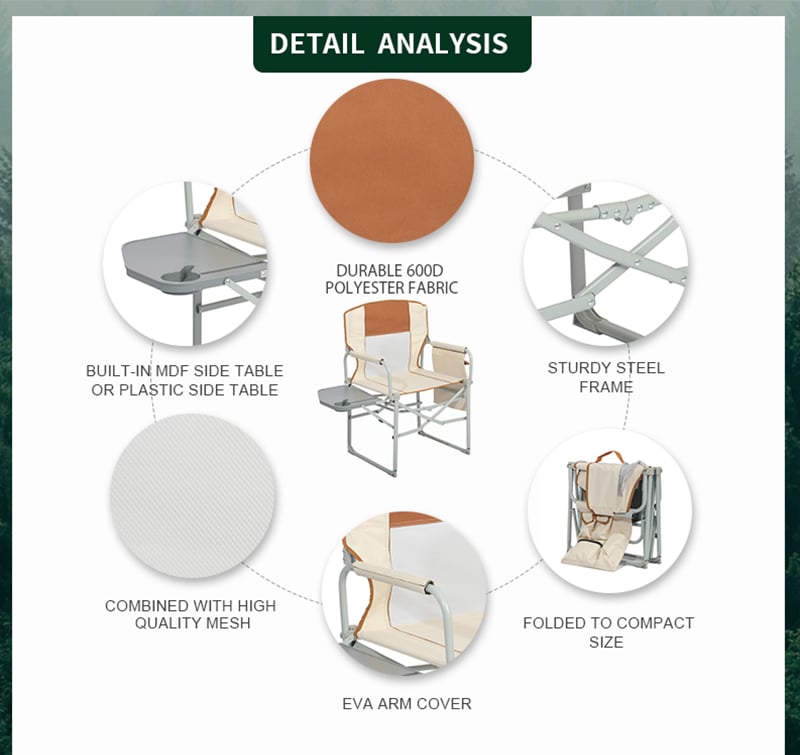 DETAIL ANALYSIS

DURABLE 600D POLYESTER FABRIC

BUILT-IN MDF SIDE TABLE OR PLASTIC SIDE TABLE

STURDY STEEL FRAME

COMBINED WITH HIGH QUALITY MESH

FOLDED TO COMPACT SIZE

EVA ARM COVER