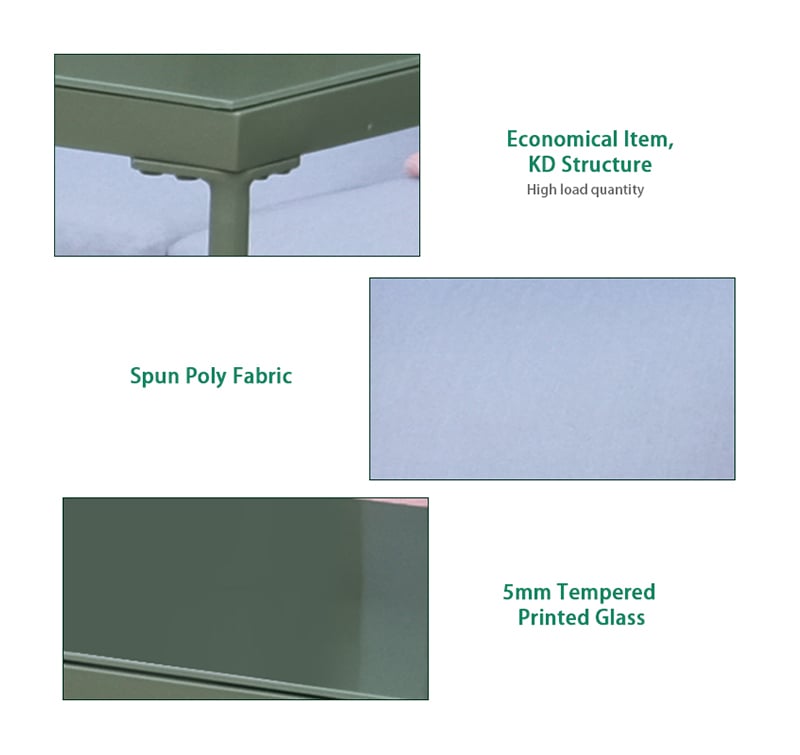 Economical Item,
KD Structure
High load quantity

Spun Poly Fabric

5mm Tempered
Printed Glass