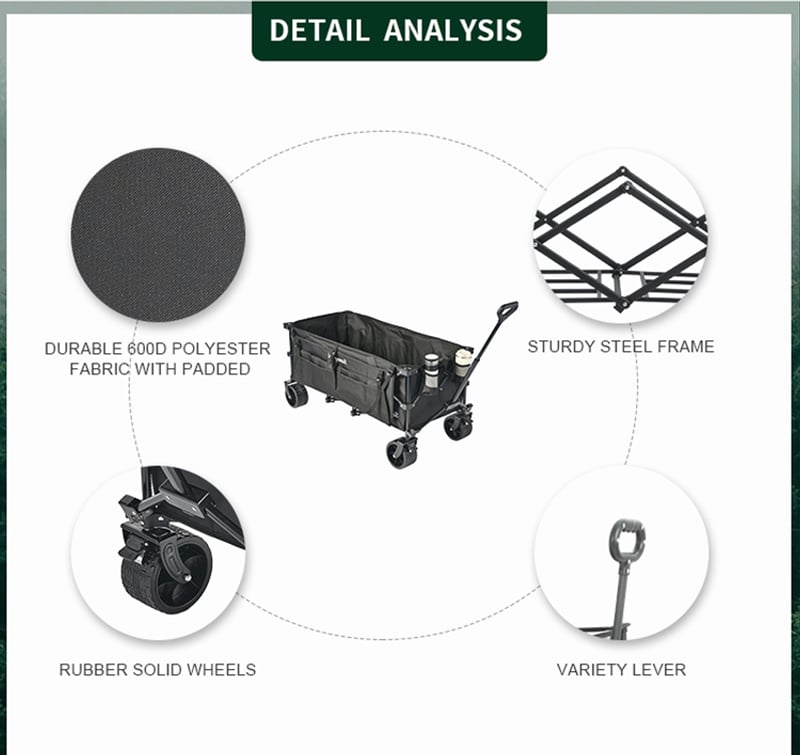 DETAIL ANALYSIS

DURABLE 600D POLYESTER FABRIC WITH PADDED

STURDY STEEL FRAME

RUBBER SOLID WHEELS

VARIETY LEVER