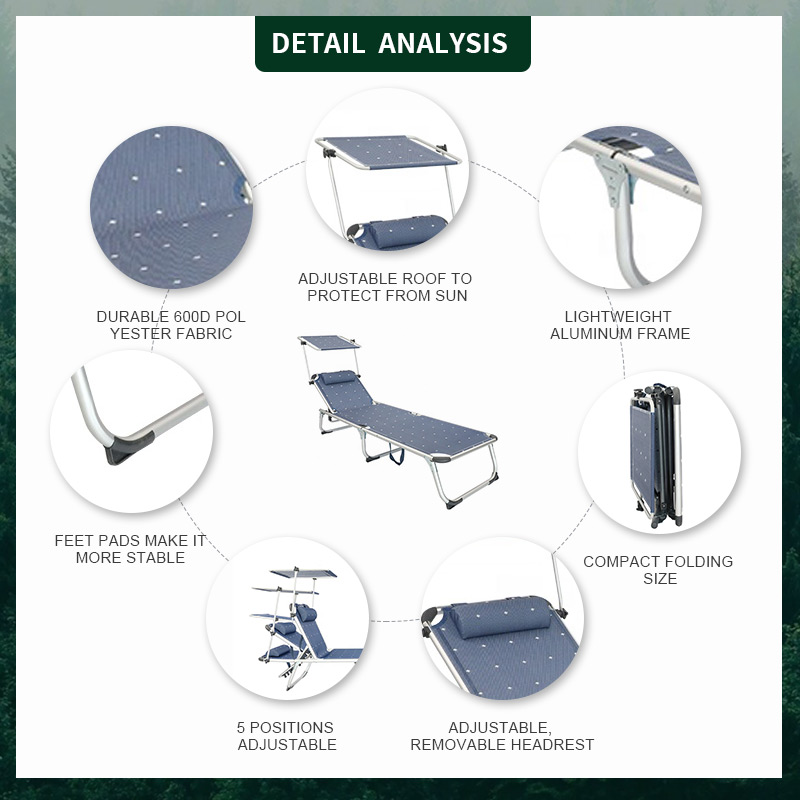 DETAIL ANALYSIS

ADJUSTABLE ROOF TO PROTECT FROM SUN

DURABLE 600D POL YESTER FABRIC

LIGHTWEIGHT ALUMINUM FRAME

FEET PADS MAKE IT MORE STABLE

COMPACT FOLDING SIZE

5 POSITIONS ADJUSTABLE

ADJUSTABLE, REMOVABLE HEADREST