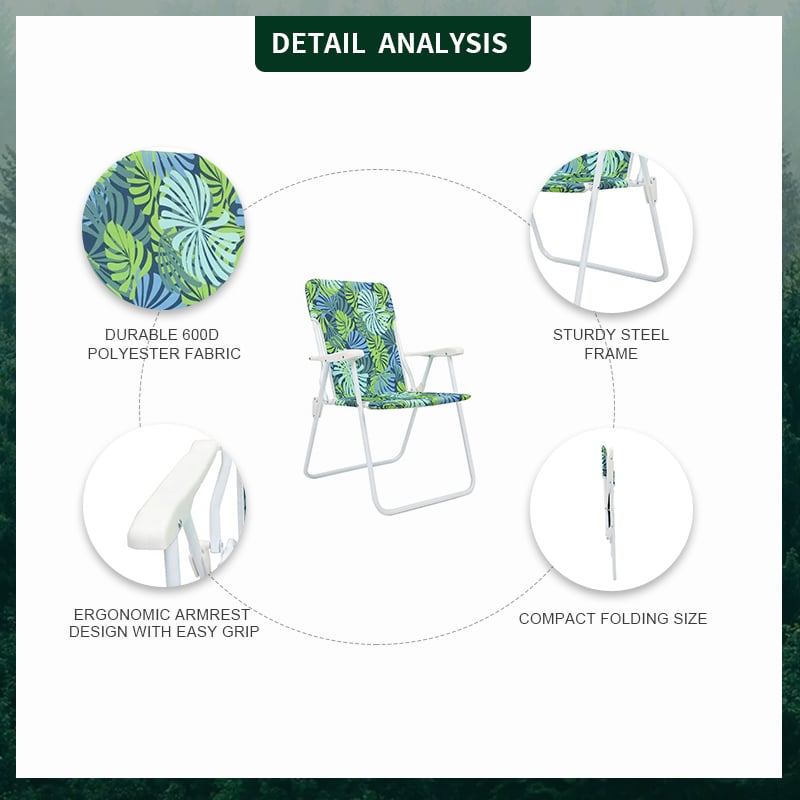 DETAIL ANALYSIS

DURABLE 600D POLYESTER FABRIC

STURDY STEEL FRAME

ERGONOMIC ARMREST DESIGN WITH EASY GRIP

COMPACT FOLDING SIZE