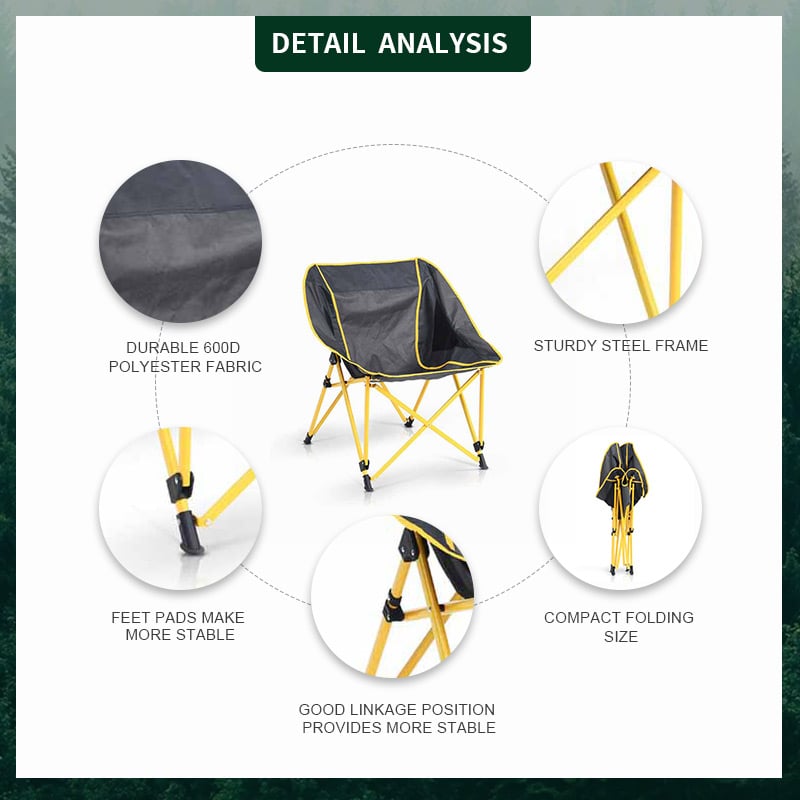 DETAIL ANALYSIS

DURABLE 600D POLYESTER FABRIC

STURDY STEEL FRAME

FEET PADS MAKE MORE STABLE

COMPACT FOLDING SIZE

GOOD LINKAGE POSITION PROVIDES MORE STABLE